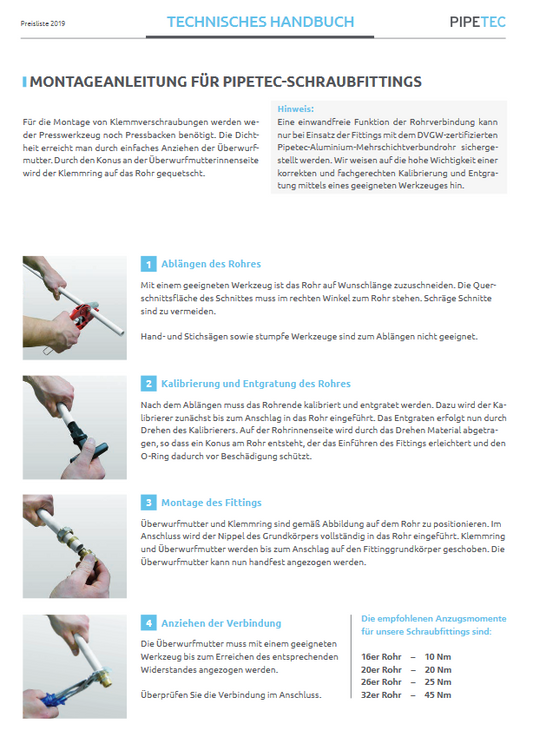 Preisliste 2019

TECHNISCHES HANDBUCH

PIPETEC

MONTAGEANLEITUNG FÜR PIPETEC-SCHRAUBFITTINGS

Für die Montage von Klemmverschraubungen werden weder Presswerkzeug noch Pressbacken benötigt. Die Dichtheit erreicht man durch einfaches Anziehen der Überwurfmutter. Durch den Konus an der Überwurfmutterinnenseite wird der Klemmring auf das Rohr gequetscht.

Hinweis:
Eine einwandfreie Funktion der Rohrverbindung kann nur bei Einsatz der Fittings mit dem DVGW-zertifizierten Pipetec-Aluminium-Mehrschichtverbundrohr sichergestellt werden. Wir weisen auf die hohe Wichtigkeit einer korrekten und fachgerechten Kalibrierung und Entgratung mittels eines geeigneten Werkzeuges hin.

1 Ablängen des Rohres

Mit einem geeigneten Werkzeug ist das Rohr auf Wunschlänge zuzuschneiden. Die Querschnittsfläche des Schnittes muss im rechten Winkel zum Rohr stehen. Schräge Schnitte sind zu vermeiden.

Hand- und Stichsägen sowie stumpfe Werkzeuge sind zum Ablängen nicht geeignet.

2 Kalibrierung und Entgratung des Rohres

Nach dem Ablängen muss das Rohrende kalibriert und entgratet werden. Dazu wird der Kalibrierer zunächst bis zum Anschlag in das Rohr eingeführt. Das Entgraten erfolgt nun durch Drehen des Kalibrierers. Auf der Rohrinnenseite wird durch das Drehen Material abgetragen, so dass ein Konus am Rohr entsteht, der das Einführen des Fittings erleichtert und den O-Ring dadurch vor Beschädigung schützt.

3 Montage des Fittings

Überwurfmutter und Klemmring sind gemäß Abbildung auf dem Rohr zu positionieren. Im Anschluss wird der Nippel des Grundkörpers vollständig in das Rohr eingeführt. Klemmring und Überwurfmutter werden bis zum Anschlag auf den Fittinggrundkörper geschoben. Die Überwurfmutter kann nun handfest angezogen werden.

4 Anziehen der Verbindung

Die Überwurfmutter muss mit einem geeigneten Werkzeug bis zum Erreichen des entsprechenden Widerstandes angezogen werden.

Überprüfen Sie die Verbindung im Anschluss.

Die empfohlenen Anzugsmomente für unsere Schraubfittings sind:

16er Rohr – 10 Nm
20er Rohr – 20 Nm
26er Rohr – 25 Nm
32er Rohr – 45 Nm